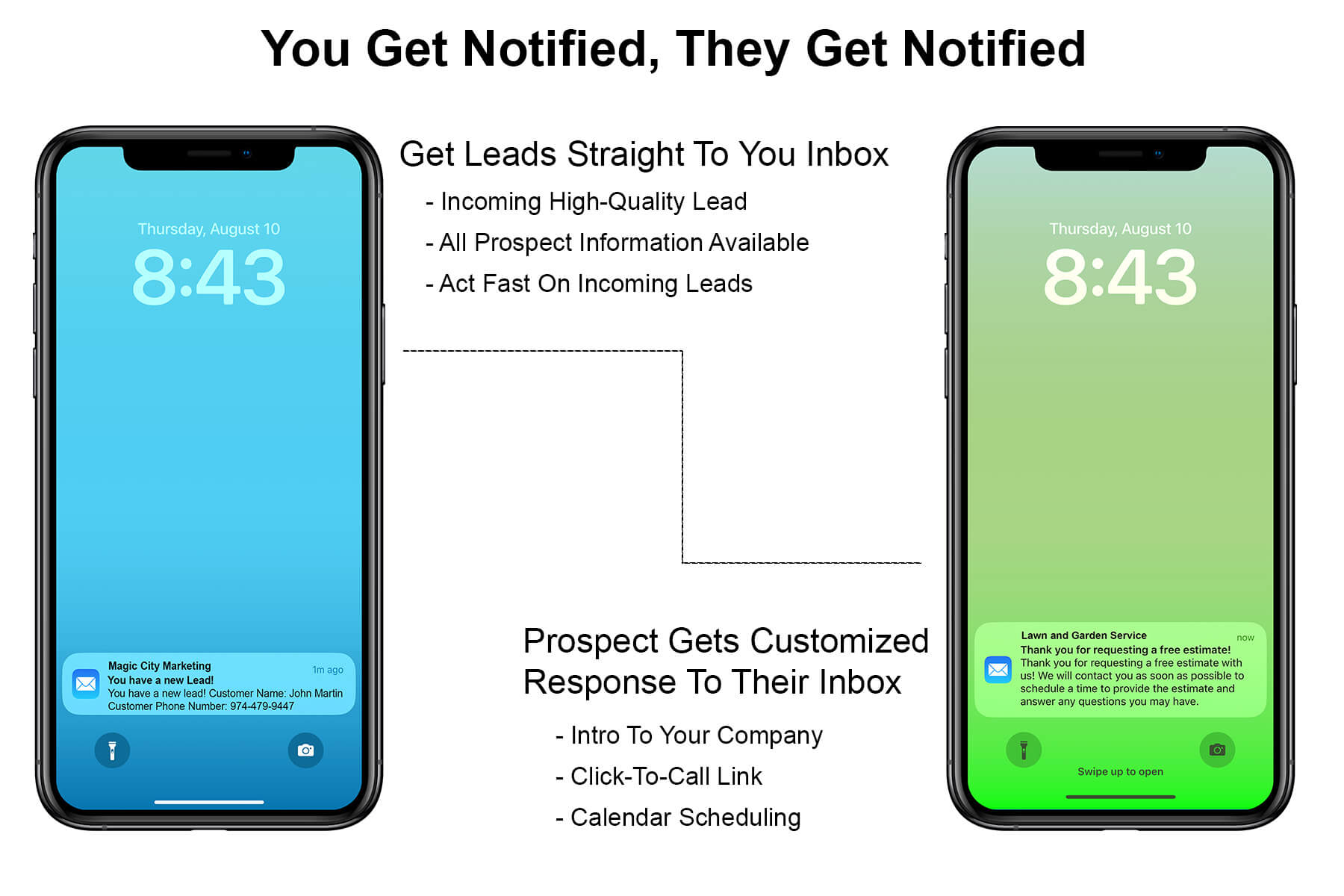 You Get Notified, They Get Notified

Thursday, August 10
8:43

Magic City Marketing
1m ago
You have a new Lead!
You have a new lead! Customer Name: John Martin Customer Phone Number: 974-479-9447

Get Leads Straight To You Inbox

- Incoming High-Quality Lead
- All Prospect Information Available
- Act Fast On Incoming Leads

Prospect Gets Customized Response To Their Inbox

- Intro To Your Company
- Click-To-Call Link
- Calendar Scheduling

Thursday, August 10
8:43

Lawn and Garden Service
now
Thank you for requesting a free estimate!
Thank you for requesting a free estimate with us! We will contact you as soon as possible to schedule a time to provide the estimate and answer any questions you may have.

Swipe up to open